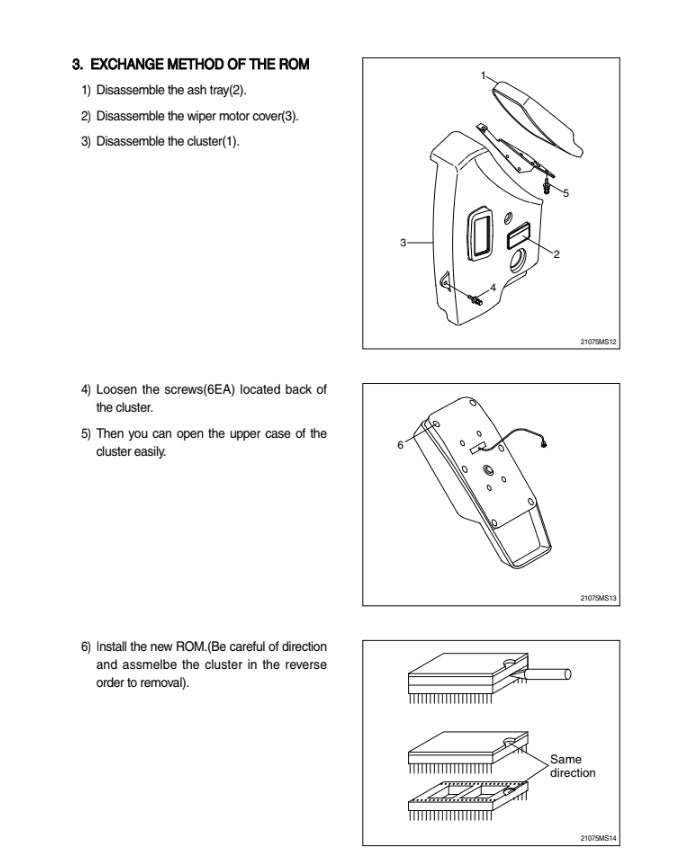 3. EXCHANGE METHOD OF THE ROM

1) Disassemble the ash tray(2).

2) Disassemble the wiper motor cover(3).

3) Disassemble the cluster(1).

1
5
3
2
4
21075MS12

4) Loosen the screws(6EA) located back of the cluster.

5) Then you can open the upper case of the cluster easily.

6
21075MS13

6) Install the new ROM.(Be careful of direction and assmelbe the cluster in the reverse order to removal).

Same direction
21075MS14