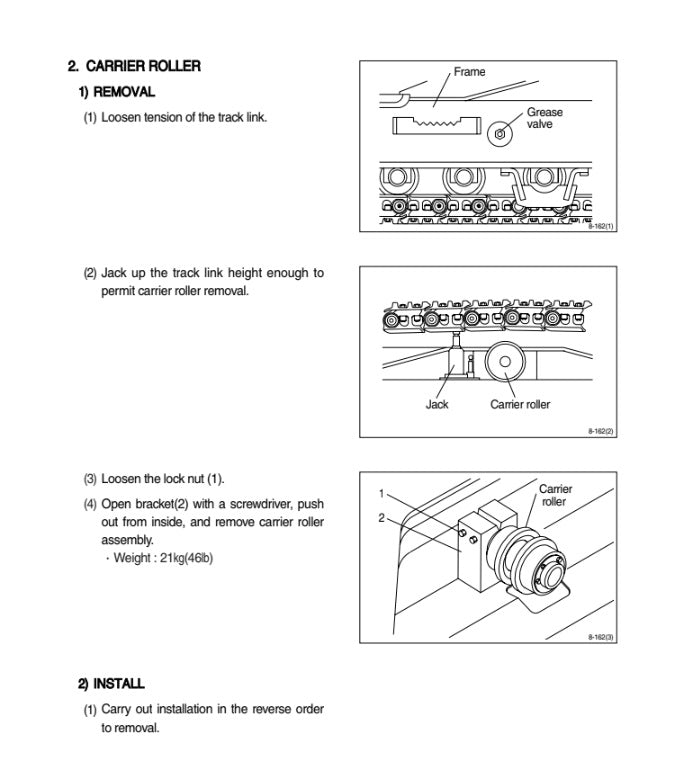 2. CARRIER ROLLER

1) REMOVAL

(1) Loosen tension of the track link.

Frame

Grease valve

8-162(1)

(2) Jack up the track link height enough to permit carrier roller removal.

Jack

Carrier roller

8-162(2)

(3) Loosen the lock nut (1).

(4) Open bracket(2) with a screwdriver, push out from inside, and remove carrier roller assembly.

· Weight : 21kg(46lb)

1

2

Carrier roller

8-162(3)

2) INSTALL

(1) Carry out installation in the reverse order to removal.