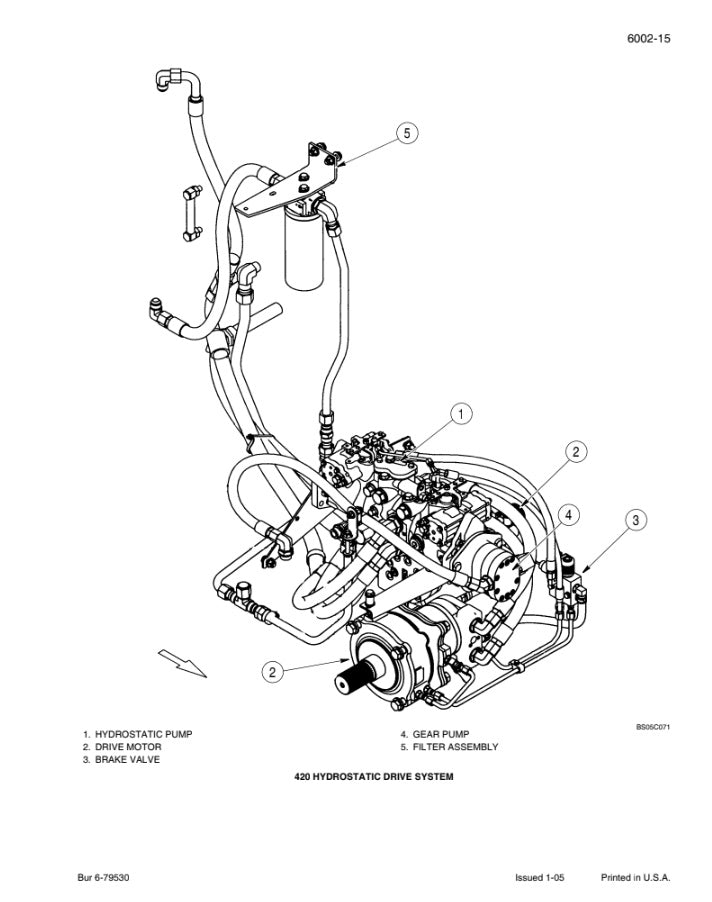 6002-15

5

1

2

4

3

2

BS05C071

1. HYDROSTATIC PUMP
2. DRIVE MOTOR
3. BRAKE VALVE

4. GEAR PUMP
5. FILTER ASSEMBLY

420 HYDROSTATIC DRIVE SYSTEM

Bur 6-79530

Issued 1-05

Printed in U.S.A.