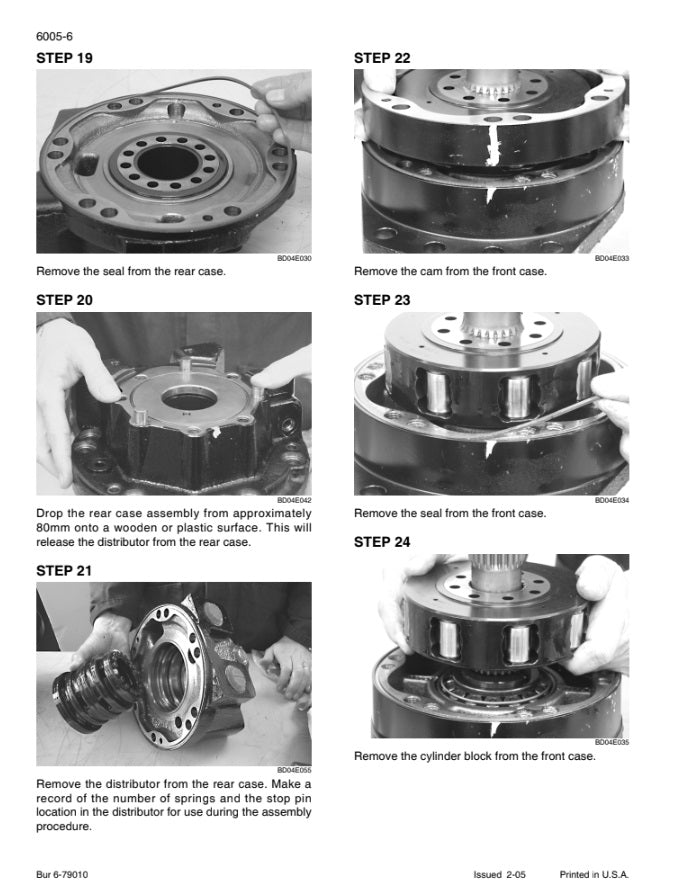 6005-6

STEP 19

BD04E030

Remove the seal from the rear case.

STEP 20

BD04E042

Drop the rear case assembly from approximately 80mm onto a wooden or plastic surface. This will release the distributor from the rear case.

STEP 21

BD04E055

Remove the distributor from the rear case. Make a record of the number of springs and the stop pin location in the distributor for use during the assembly procedure.

STEP 22

BD04E033

Remove the cam from the front case.

STEP 23

BD04E034

Remove the seal from the front case.

STEP 24

BD04E035

Remove the cylinder block from the front case.

Bur 6-79010

Issued 2-05

Printed in U.S.A.