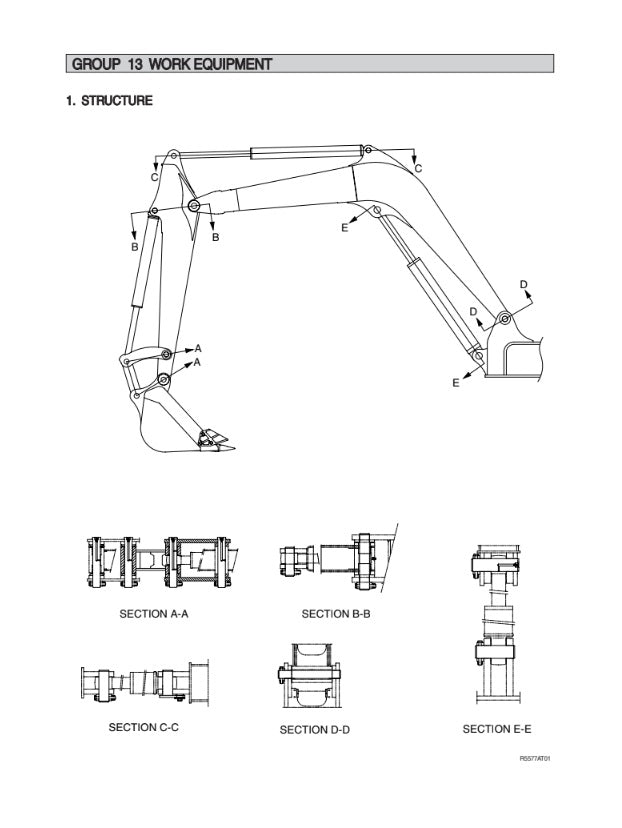 GROUP 13 WORK EQUIPMENT

1. STRUCTURE

C
C
B
B
E
D
D
A
A
E

SECTION A-A
SECTION B-B
SECTION C-C
SECTION D-D
SECTION E-E

R5577AT01