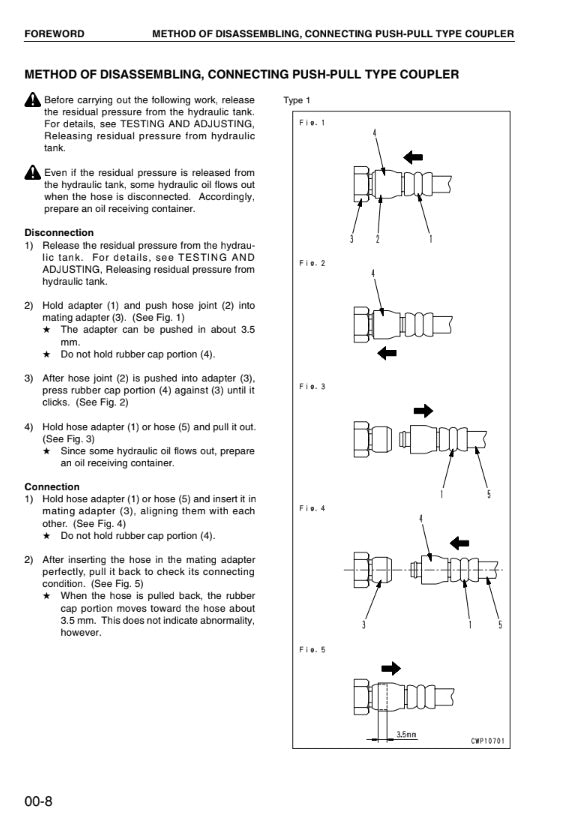 FOREWORD METHOD OF DISASSEMBLING, CONNECTING PUSH-PULL TYPE COUPLER

METHOD OF DISASSEMBLING, CONNECTING PUSH-PULL TYPE COUPLER

Before carrying out the following work, release the residual pressure from the hydraulic tank. For details, see TESTING AND ADJUSTING, Releasing residual pressure from hydraulic tank.

Even if the residual pressure is released from the hydraulic tank, some hydraulic oil flows out when the hose is disconnected. Accordingly, prepare an oil receiving container.

Disconnection
1) Release the residual pressure from the hydraulic tank. For details, see TESTING AND ADJUSTING, Releasing residual pressure from hydraulic tank.

2) Hold adapter (1) and push hose joint (2) into mating adapter (3). (See Fig. 1)
★ The adapter can be pushed in about 3.5 mm.
★ Do not hold rubber cap portion (4).

3) After hose joint (2) is pushed into adapter (3), press rubber cap portion (4) against (3) until it clicks. (See Fig. 2)

4) Hold hose adapter (1) or hose (5) and pull it out. (See Fig. 3)
★ Since some hydraulic oil flows out, prepare an oil receiving container.

Connection
1) Hold hose adapter (1) or hose (5) and insert it in mating adapter (3), aligning them with each other. (See Fig. 4)
★ Do not hold rubber cap portion (4).

2) After inserting the hose in the mating adapter perfectly, pull it back to check its connecting condition. (See Fig. 5)
★ When the hose is pulled back, the rubber cap portion moves toward the hose about 3.5 mm. This does not indicate abnormality, however.

Type 1

Fig. 1
4
3 2 1

Fig. 2
4

Fig. 3
1 5

Fig. 4
4
3 1 5

Fig. 5
3.5mm
CWP10701

00-8