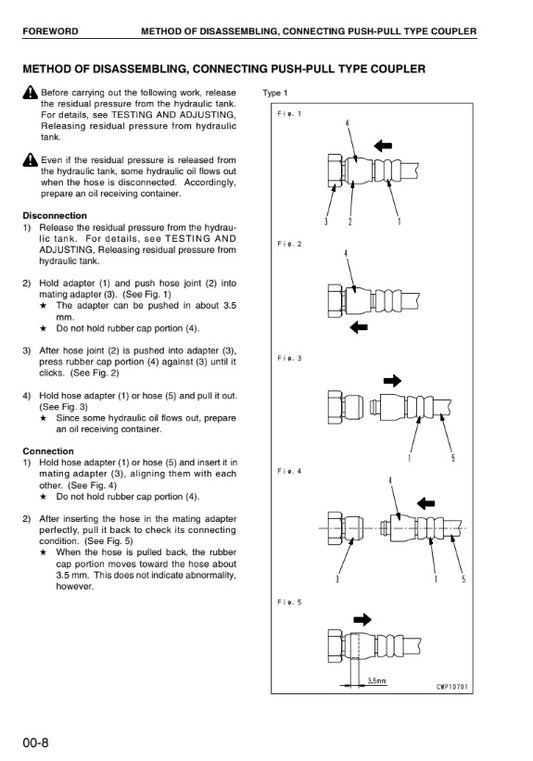 FOREWORD METHOD OF DISASSEMBLING, CONNECTING PUSH-PULL TYPE COUPLER

METHOD OF DISASSEMBLING, CONNECTING PUSH-PULL TYPE COUPLER

Before carrying out the following work, release the residual pressure from the hydraulic tank. For details, see TESTING AND ADJUSTING, Releasing residual pressure from hydraulic tank.

Even if the residual pressure is released from the hydraulic tank, some hydraulic oil flows out when the hose is disconnected. Accordingly, prepare an oil receiving container.

Disconnection
1) Release the residual pressure from the hydraulic tank. For details, see TESTING AND ADJUSTING, Releasing residual pressure from hydraulic tank.

2) Hold adapter (1) and push hose joint (2) into mating adapter (3). (See Fig. 1)
★ The adapter can be pushed in about 3.5 mm.
★ Do not hold rubber cap portion (4).

3) After hose joint (2) is pushed into adapter (3), press rubber cap portion (4) against (3) until it clicks. (See Fig. 2)

4) Hold hose adapter (1) or hose (5) and pull it out. (See Fig. 3)
★ Since some hydraulic oil flows out, prepare an oil receiving container.

Connection
1) Hold hose adapter (1) or hose (5) and insert it in mating adapter (3), aligning them with each other. (See Fig. 4)
★ Do not hold rubber cap portion (4).

2) After inserting the hose in the mating adapter perfectly, pull it back to check its connecting condition. (See Fig. 5)
★ When the hose is pulled back, the rubber cap portion moves toward the hose about 3.5 mm. This does not indicate abnormality, however.

Type 1

Fig. 1
4
3 2 1

Fig. 2
4

Fig. 3
1 5

Fig. 4
4
3 1 5

Fig. 5
3.5mm
CWP10701

00-8