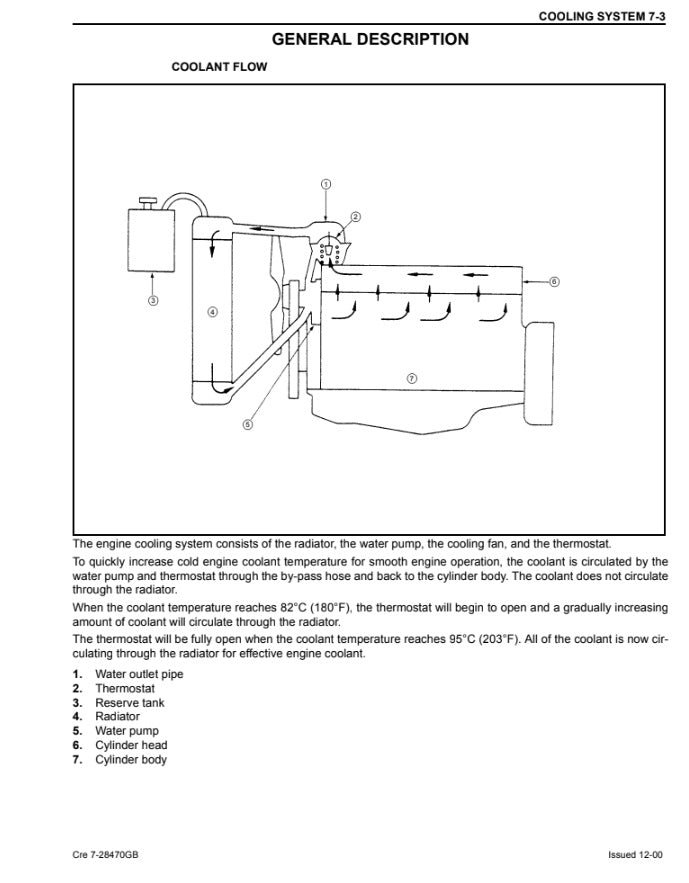 COOLING SYSTEM 7-3

GENERAL DESCRIPTION

COOLANT FLOW

①
②
③
④
⑤
⑥
⑦

The engine cooling system consists of the radiator, the water pump, the cooling fan, and the thermostat.

To quickly increase cold engine coolant temperature for smooth engine operation, the coolant is circulated by the water pump and thermostat through the by-pass hose and back to the cylinder body. The coolant does not circulate through the radiator.

When the coolant temperature reaches 82°C (180°F), the thermostat will begin to open and a gradually increasing amount of coolant will circulate through the radiator.

The thermostat will be fully open when the coolant temperature reaches 95°C (203°F). All of the coolant is now circulating through the radiator for effective engine coolant.

1. Water outlet pipe
2. Thermostat
3. Reserve tank
4. Radiator
5. Water pump
6. Cylinder head
7. Cylinder body

Cre 7-28470GB

Issued 12-00