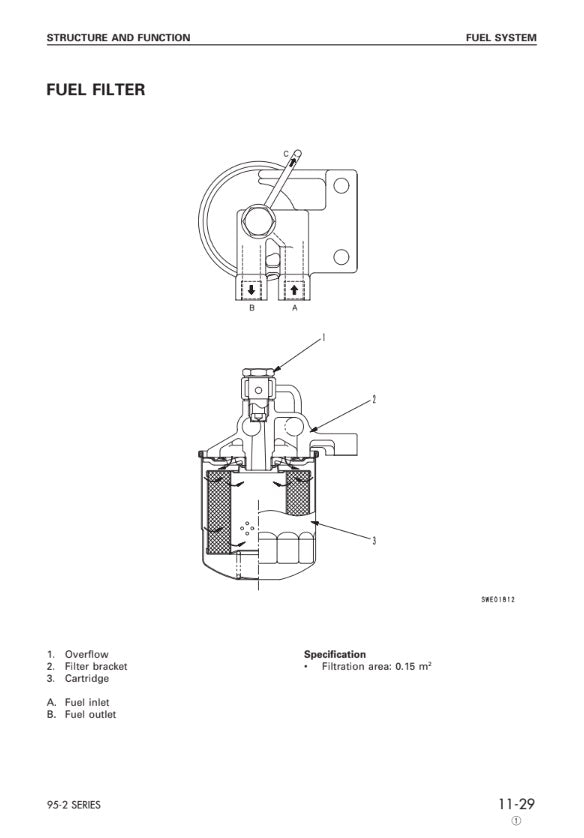 STRUCTURE AND FUNCTION

FUEL SYSTEM

FUEL FILTER

C

B A

1

2

3

SWE01812

1. Overflow
2. Filter bracket
3. Cartridge

A. Fuel inlet
B. Fuel outlet

Specification
• Filtration area: 0.15 $m^2$

95-2 SERIES

11-29
①