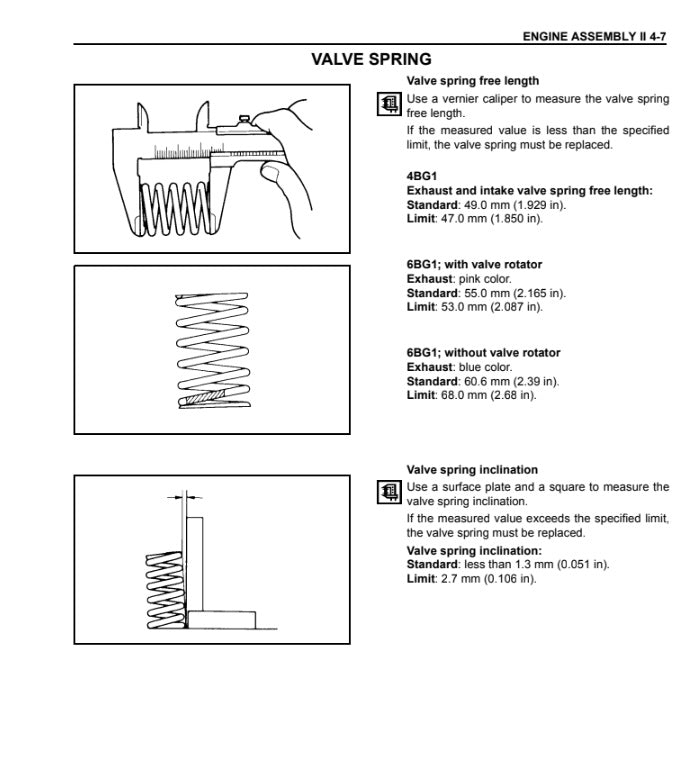 ENGINE ASSEMBLY II 4-7

VALVE SPRING

Valve spring free length

Use a vernier caliper to measure the valve spring free length.

If the measured value is less than the specified limit, the valve spring must be replaced.

4BG1
Exhaust and intake valve spring free length:
Standard: 49.0 mm (1.929 in).
Limit: 47.0 mm (1.850 in).

6BG1; with valve rotator
Exhaust: pink color.
Standard: 55.0 mm (2.165 in).
Limit: 53.0 mm (2.087 in).

6BG1; without valve rotator
Exhaust: blue color.
Standard: 60.6 mm (2.39 in).
Limit: 68.0 mm (2.68 in).

Valve spring inclination

Use a surface plate and a square to measure the valve spring inclination.

If the measured value exceeds the specified limit, the valve spring must be replaced.

Valve spring inclination:
Standard: less than 1.3 mm (0.051 in).
Limit: 2.7 mm (0.106 in).