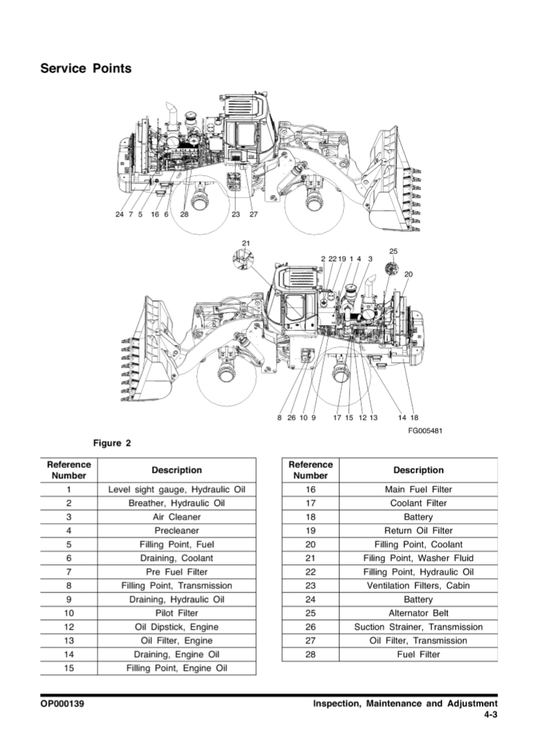 Service Points

24 7 5 16 6 28 23 27

21

2 22 19 1 4 3

25

20

8 26 10 9 17 15 12 13 14 18

FG005481

Figure 2

| Reference Number | Description |
|---|---|
| 1 | Level sight gauge, Hydraulic Oil |
| 2 | Breather, Hydraulic Oil |
| 3 | Air Cleaner |
| 4 | Precleaner |
| 5 | Filling Point, Fuel |
| 6 | Draining, Coolant |
| 7 | Pre Fuel Filter |
| 8 | Filling Point, Transmission |
| 9 | Draining, Hydraulic Oil |
| 10 | Pilot Filter |
| 12 | Oil Dipstick, Engine |
| 13 | Oil Filter, Engine |
| 14 | Draining, Engine Oil |
| 15 | Filling Point, Engine Oil |

| Reference Number | Description |
|---|---|
| 16 | Main Fuel Filter |
| 17 | Coolant Filter |
| 18 | Battery |
| 19 | Return Oil Filter |
| 20 | Filling Point, Coolant |
| 21 | Filing Point, Washer Fluid |
| 22 | Filling Point, Hydraulic Oil |
| 23 | Ventilation Filters, Cabin |
| 24 | Battery |
| 25 | Alternator Belt |
| 26 | Suction Strainer, Transmission |
| 27 | Oil Filter, Transmission |
| 28 | Fuel Filter |

OP000139

Inspection, Maintenance and Adjustment
4-3