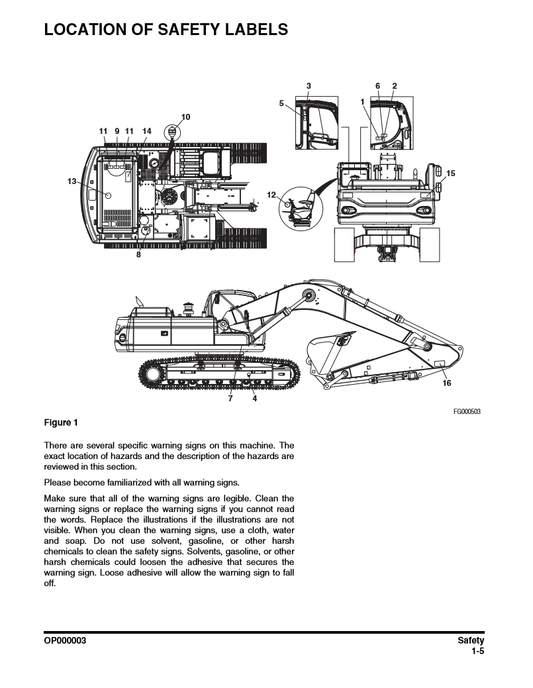 LOCATION OF SAFETY LABELS

3
6 2
5
1
10
11 9 11 14
15
13
12
8
16
7 4

FG000503

Figure 1

There are several specific warning signs on this machine. The exact location of hazards and the description of the hazards are reviewed in this section.

Please become familiarized with all warning signs.

Make sure that all of the warning signs are legible. Clean the warning signs or replace the warning signs if you cannot read the words. Replace the illustrations if the illustrations are not visible. When you clean the warning signs, use a cloth, water and soap. Do not use solvent, gasoline, or other harsh chemicals to clean the safety signs. Solvents, gasoline, or other harsh chemicals could loosen the adhesive that secures the warning sign. Loose adhesive will allow the warning sign to fall off.

OP000003
Safety
1-5