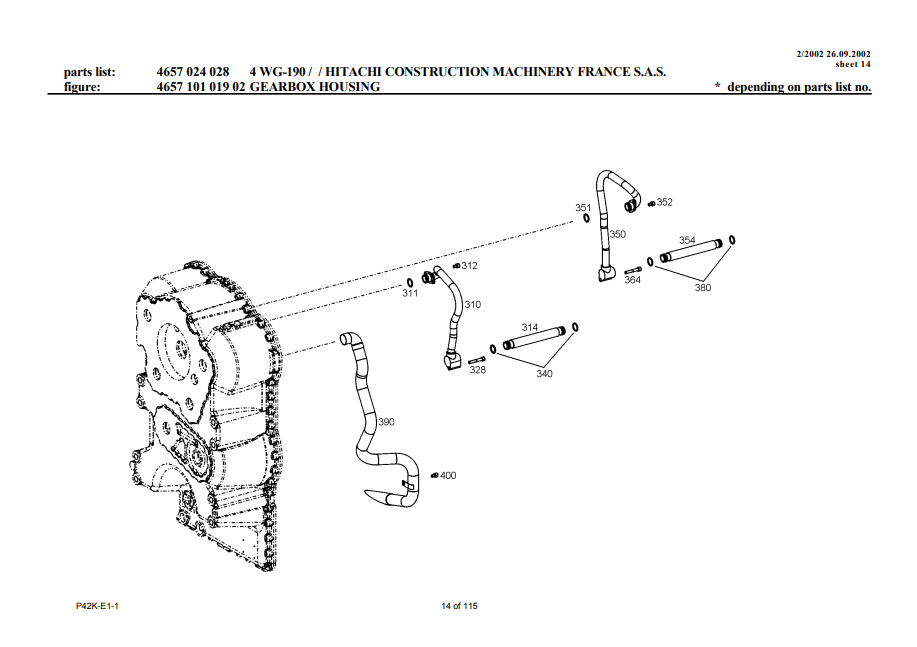 2/2002 26.09.2002
sheet 14

parts list: 4657 024 028 4 WG-190 / / HITACHI CONSTRUCTION MACHINERY FRANCE S.A.S.
figure: 4657 101 019 02 GEARBOX HOUSING * depending on parts list no.

351
352
350
354
364
380
312
311
310
314
328
340
390
400

P42K-E1-1
14 of 115