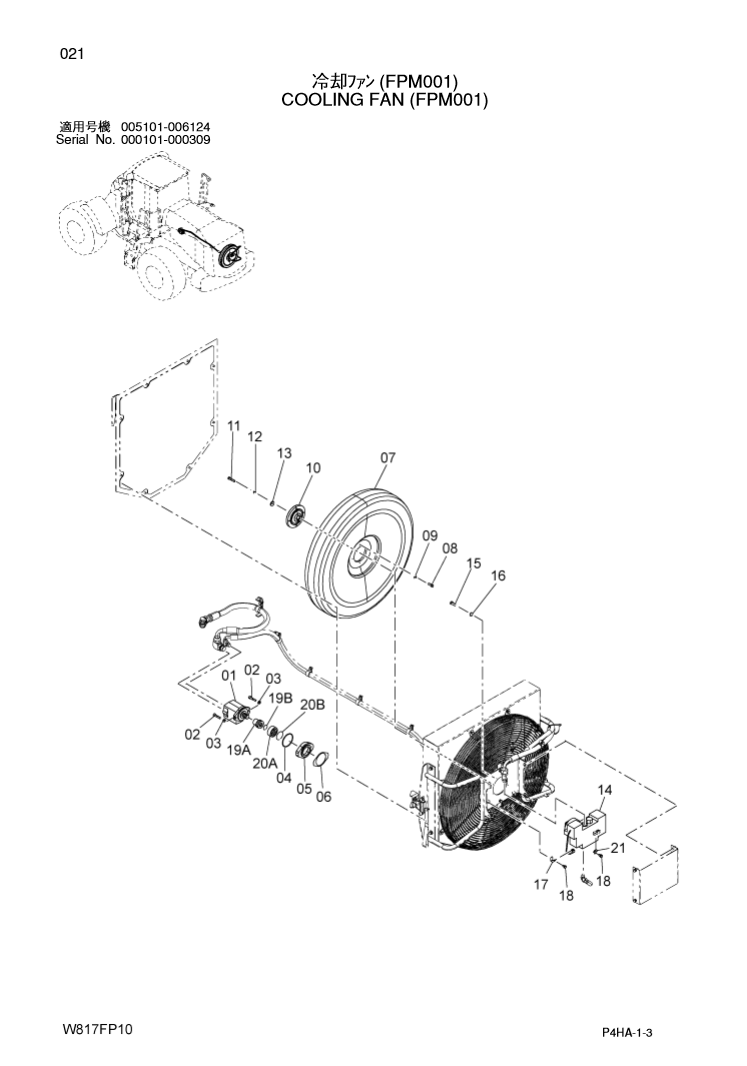 021

冷却ファン (FPM001)
COOLING FAN (FPM001)

適用号機 005101-006124
Serial No. 000101-000309

11
12
13
10
07
09
08
15
16
01
02
03
19B
20B
02
03
19A
20A
04
05
06
14
21
17
18
18

W817FP10

P4HA-1-3