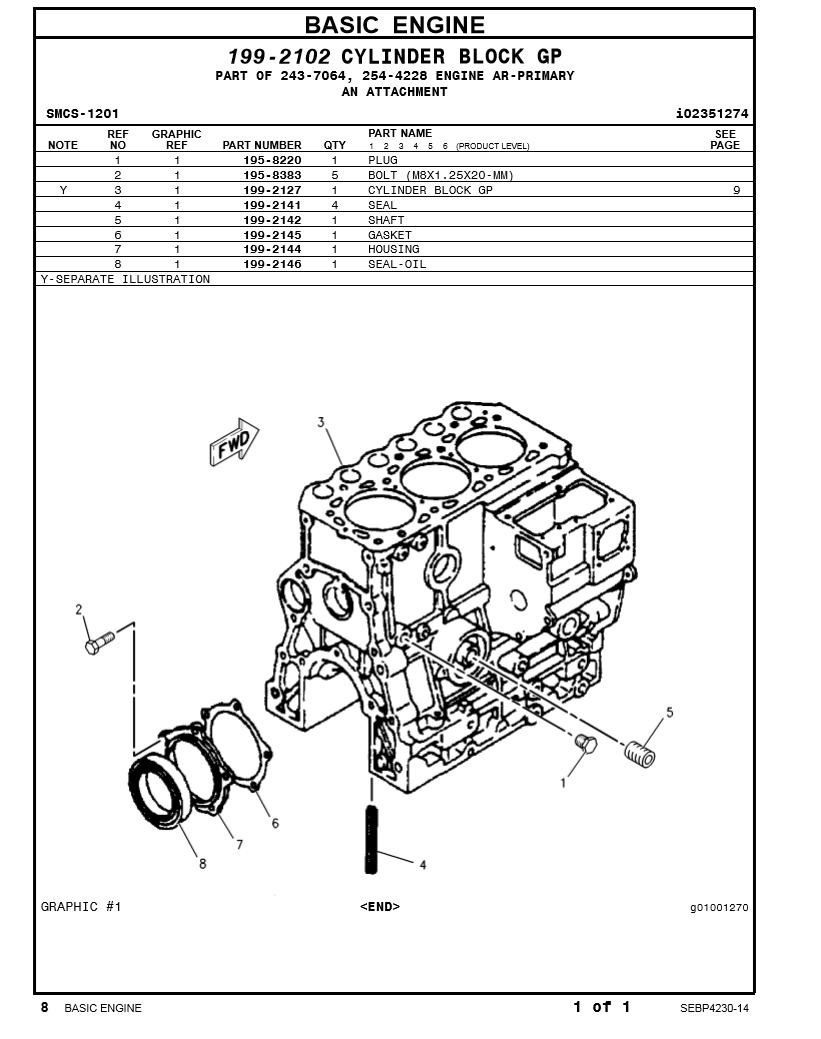 BASIC ENGINE

199-2102 CYLINDER BLOCK GP
PART OF 243-7064, 254-4228 ENGINE AR-PRIMARY
AN ATTACHMENT

SMCS-1201 i02351274

| NOTE | REF NO | GRAPHIC REF | PART NUMBER | QTY | PART NAME 1 2 3 4 5 6 (PRODUCT LEVEL) | SEE PAGE |
|---|---|---|---|---|---|---|
| | 1 | 1 | 195-8220 | 1 | PLUG | |
| | 2 | 1 | 195-8383 | 5 | BOLT (M8X1.25X20-MM) | |
| Y | 3 | 1 | 199-2127 | 1 | CYLINDER BLOCK GP | 9 |
| | 4 | 1 | 199-2141 | 4 | SEAL | |
| | 5 | 1 | 199-2142 | 1 | SHAFT | |
| | 6 | 1 | 199-2145 | 1 | GASKET | |
| | 7 | 1 | 199-2144 | 1 | HOUSING | |
| | 8 | 1 | 199-2146 | 1 | SEAL-OIL | |

Y-SEPARATE ILLUSTRATION

FWD
3
2
5
1
6
7
8
4

GRAPHIC #1 <END> g01001270

8 BASIC ENGINE 1 of 1 SEBP4230-14