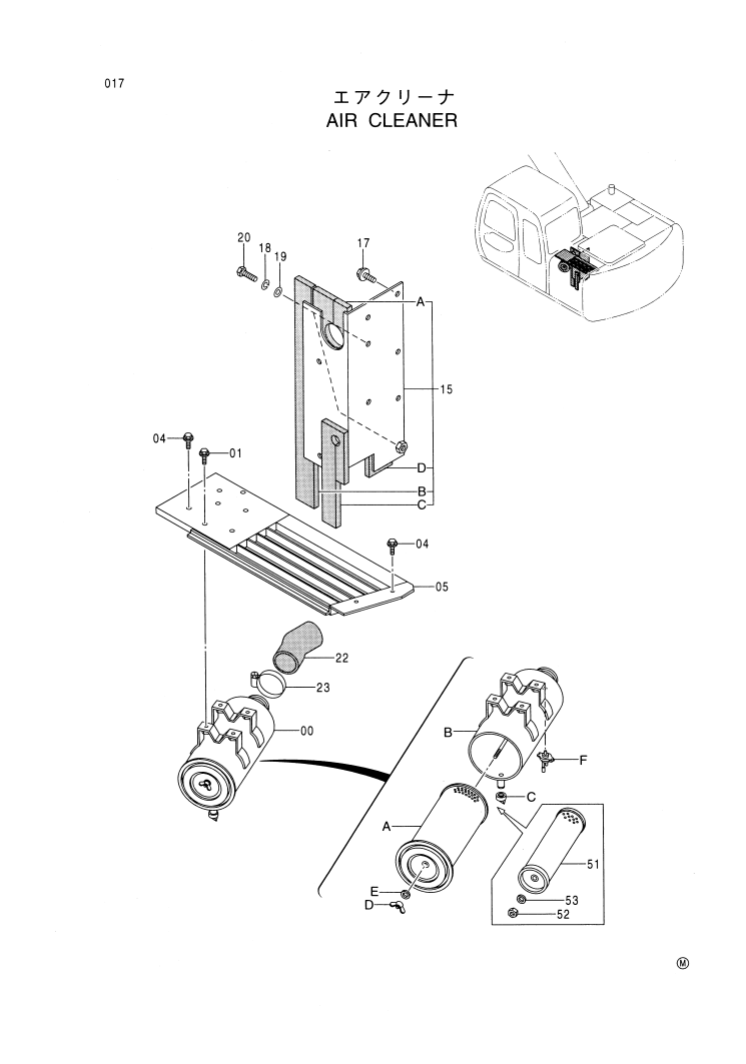 017

エアクリーナ
AIR CLEANER

20
18
19
17
A
15
04
01
D
B
C
04
05
22
23
00
B
F
C
A
51
E
D
53
52

Ⓜ