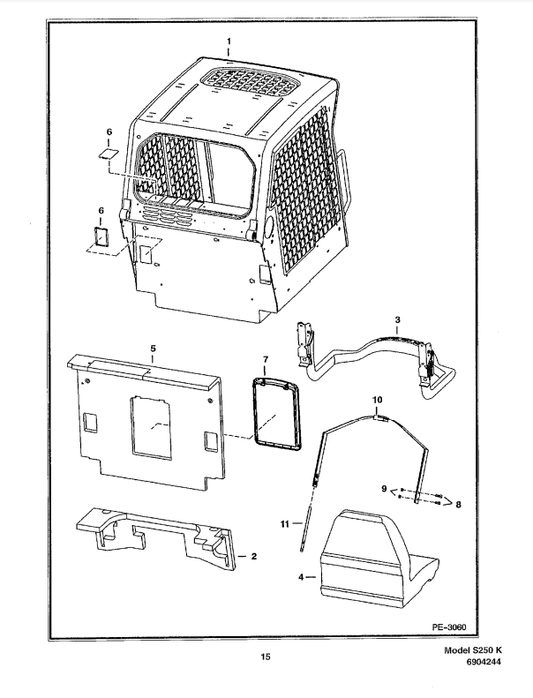 1
6
6
3
5
7
10
9
8
11
2
4
PE-3060

15

Model S250 K
6904244