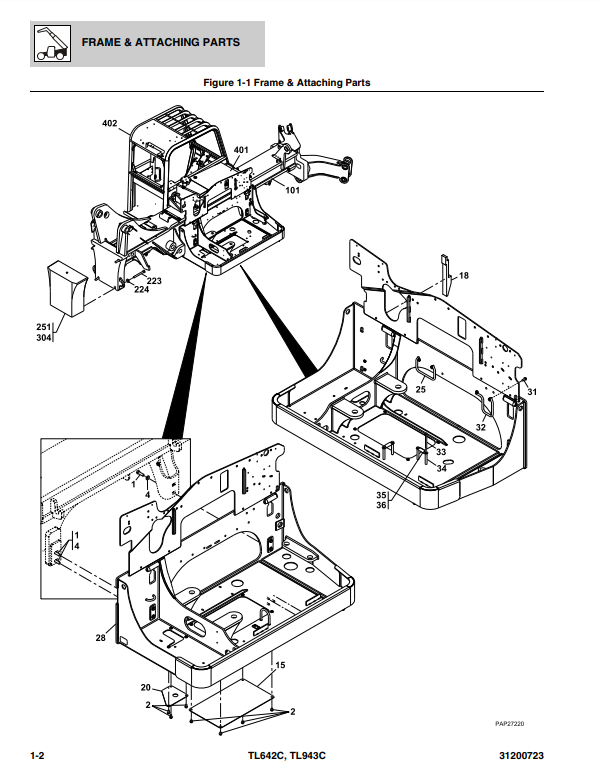 FRAME & ATTACHING PARTS

Figure 1-1 Frame & Attaching Parts

402
401
101
223
224
251
304
18
25
31
32
33
34
35
36
1
4
1
4
28
15
20
2
2
PAP27220

1-2
TL642C, TL943C
31200723