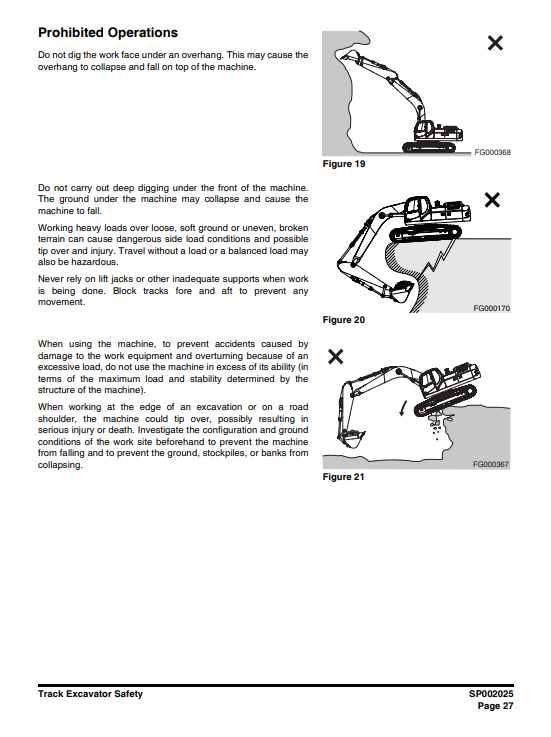 Prohibited Operations

Do not dig the work face under an overhang. This may cause the overhang to collapse and fall on top of the machine.

FG000368

Figure 19

Do not carry out deep digging under the front of the machine. The ground under the machine may collapse and cause the machine to fall.

Working heavy loads over loose, soft ground or uneven, broken terrain can cause dangerous side load conditions and possible tip over and injury. Travel without a load or a balanced load may also be hazardous.

Never rely on lift jacks or other inadequate supports when work is being done. Block tracks fore and aft to prevent any movement.

FG000170

Figure 20

When using the machine, to prevent accidents caused by damage to the work equipment and overturning because of an excessive load, do not use the machine in excess of its ability (in terms of the maximum load and stability determined by the structure of the machine).

When working at the edge of an excavation or on a road shoulder, the machine could tip over, possibly resulting in serious injury or death. Investigate the configuration and ground conditions of the work site beforehand to prevent the machine from falling and to prevent the ground, stockpiles, or banks from collapsing.

FG000367

Figure 21

Track Excavator Safety

SP002025
Page 27