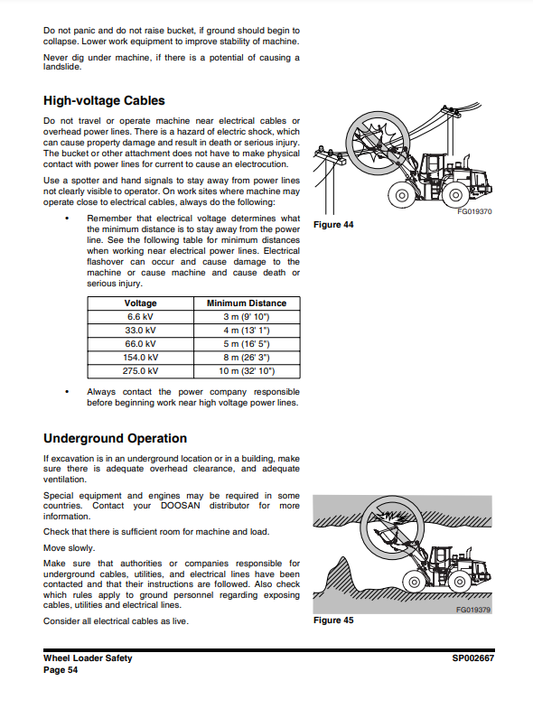 Do not panic and do not raise bucket, if ground should begin to collapse. Lower work equipment to improve stability of machine.

Never dig under machine, if there is a potential of causing a landslide.

High-voltage Cables

Do not travel or operate machine near electrical cables or overhead power lines. There is a hazard of electric shock, which can cause property damage and result in death or serious injury. The bucket or other attachment does not have to make physical contact with power lines for current to cause an electrocution.

Use a spotter and hand signals to stay away from power lines not clearly visible to operator. On work sites where machine may operate close to electrical cables, always do the following:

• Remember that electrical voltage determines what the minimum distance is to stay away from the power line. See the following table for minimum distances when working near electrical power lines. Electrical flashover can occur and cause damage to the machine or cause machine and cause death or serious injury.

| Voltage | Minimum Distance |
|---|---|
| 6.6 kV | 3 m (9' 10") |
| 33.0 kV | 4 m (13' 1") |
| 66.0 kV | 5 m (16' 5") |
| 154.0 kV | 8 m (26' 3") |
| 275.0 kV | 10 m (32' 10") |

• Always contact the power company responsible before beginning work near high voltage power lines.

FG019370
Figure 44

Underground Operation

If excavation is in an underground location or in a building, make sure there is adequate overhead clearance, and adequate ventilation.

Special equipment and engines may be required in some countries. Contact your DOOSAN distributor for more information.

Check that there is sufficient room for machine and load.

Move slowly.

Make sure that authorities or companies responsible for underground cables, utilities, and electrical lines have been contacted and that their instructions are followed. Also check which rules apply to ground personnel regarding exposing cables, utilities and electrical lines.

Consider all electrical cables as live.

FG019379
Figure 45

Wheel Loader Safety
Page 54
SP002667