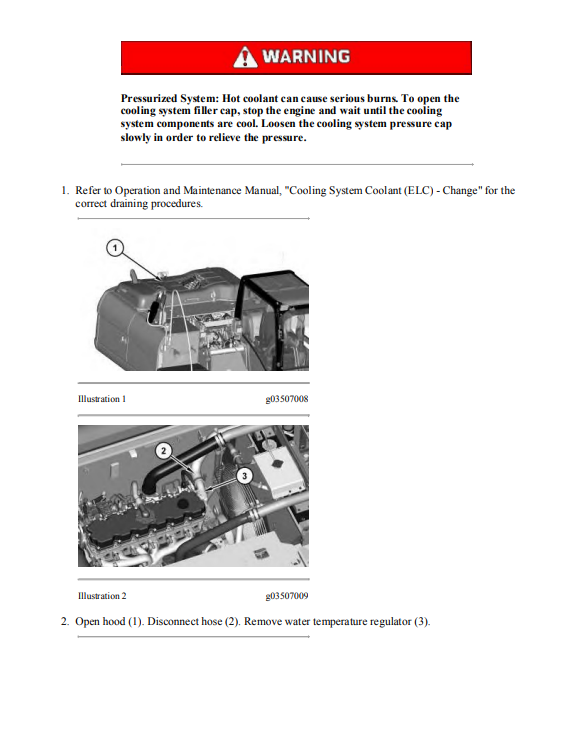 WARNING

Pressurized System: Hot coolant can cause serious burns. To open the cooling system filler cap, stop the engine and wait until the cooling system components are cool. Loosen the cooling system pressure cap slowly in order to relieve the pressure.

1. Refer to Operation and Maintenance Manual, "Cooling System Coolant (ELC) - Change" for the correct draining procedures.

1

Illustration 1 g03507008

2

3

Illustration 2 g03507009

2. Open hood (1). Disconnect hose (2). Remove water temperature regulator (3).