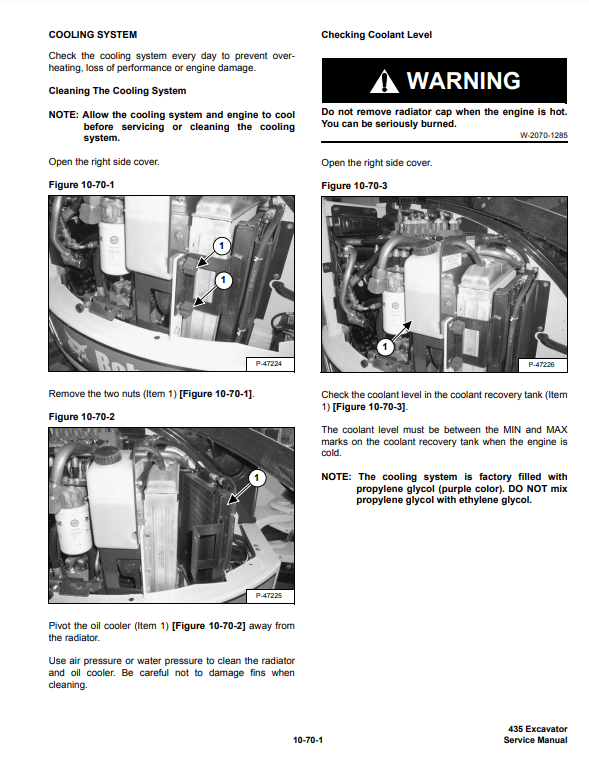 COOLING SYSTEM

Check the cooling system every day to prevent overheating, loss of performance or engine damage.

Cleaning The Cooling System

NOTE: Allow the cooling system and engine to cool before servicing or cleaning the cooling system.

Open the right side cover.

Figure 10-70-1

1

1

P-47224

Remove the two nuts (Item 1) [Figure 10-70-1].

Figure 10-70-2

1

P-47225

Pivot the oil cooler (Item 1) [Figure 10-70-2] away from the radiator.

Use air pressure or water pressure to clean the radiator and oil cooler. Be careful not to damage fins when cleaning.

Checking Coolant Level

WARNING

Do not remove radiator cap when the engine is hot. You can be seriously burned.

W-2070-1285

Open the right side cover.

Figure 10-70-3

1

P-47226

Check the coolant level in the coolant recovery tank (Item 1) [Figure 10-70-3].

The coolant level must be between the MIN and MAX marks on the coolant recovery tank when the engine is cold.

NOTE: The cooling system is factory filled with propylene glycol (purple color). DO NOT mix propylene glycol with ethylene glycol.

10-70-1

435 Excavator
Service Manual