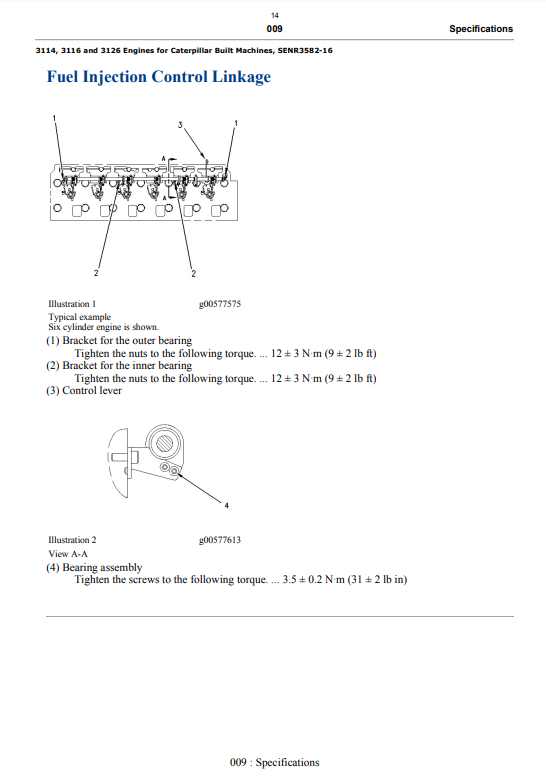 14
009

Specifications

3114, 3116 and 3126 Engines for Caterpillar Built Machines, SENR3582-16

Fuel Injection Control Linkage

1
3
1
A
A
2
2

Illustration 1 g00577575
Typical example
Six cylinder engine is shown.

(1) Bracket for the outer bearing
Tighten the nuts to the following torque. ... 12 ± 3 N·m (9 ± 2 lb ft)
(2) Bracket for the inner bearing
Tighten the nuts to the following torque. ... 12 ± 3 N·m (9 ± 2 lb ft)
(3) Control lever

4

Illustration 2 g00577613
View A-A

(4) Bearing assembly
Tighten the screws to the following torque. ... 3.5 ± 0.2 N·m (31 ± 2 lb in)

009 : Specifications